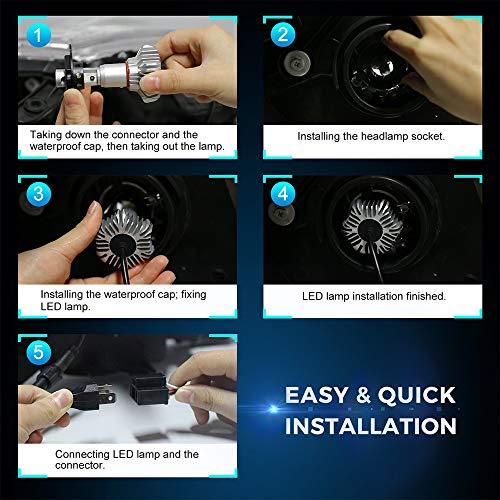 1
Taking down the connector and the waterproof cap, then taking out the lamp.

2
Installing the headlamp socket.

3
Installing the waterproof cap; fixing LED lamp.

4
LED lamp installation finished.

5
Connecting LED lamp and the connector.

EASY & QUICK INSTALLATION