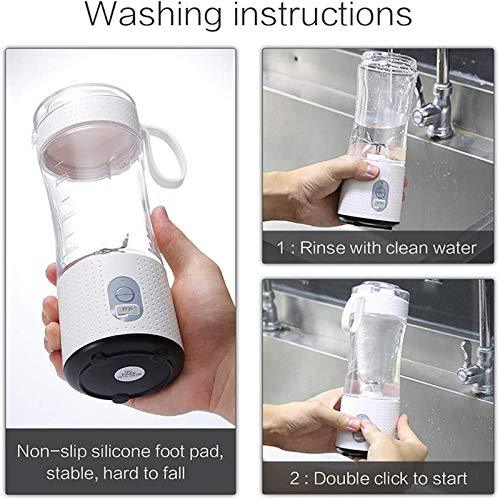 Washing instructions

Non-slip silicone foot pad, stable, hard to fall

1 : Rinse with clean water

2 : Double click to start